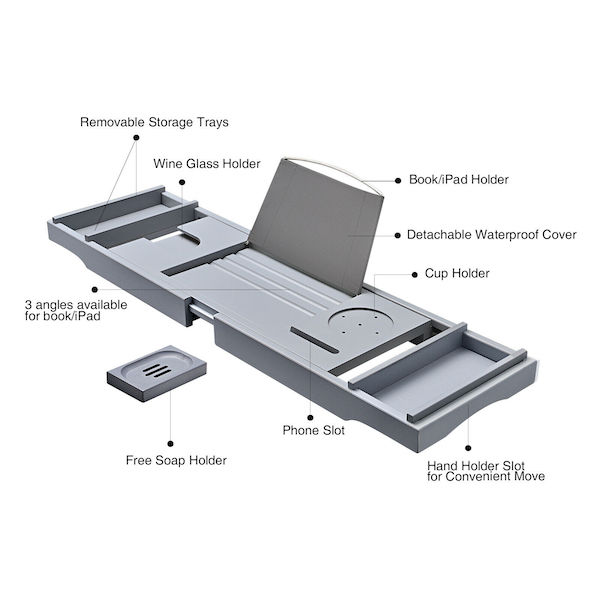 Removable Storage Trays

Wine Glass Holder

Book/iPad Holder

Detachable Waterproof Cover

Cup Holder

3 angles available for book/iPad

Phone Slot

Free Soap Holder

Hand Holder Slot for Convenient Move