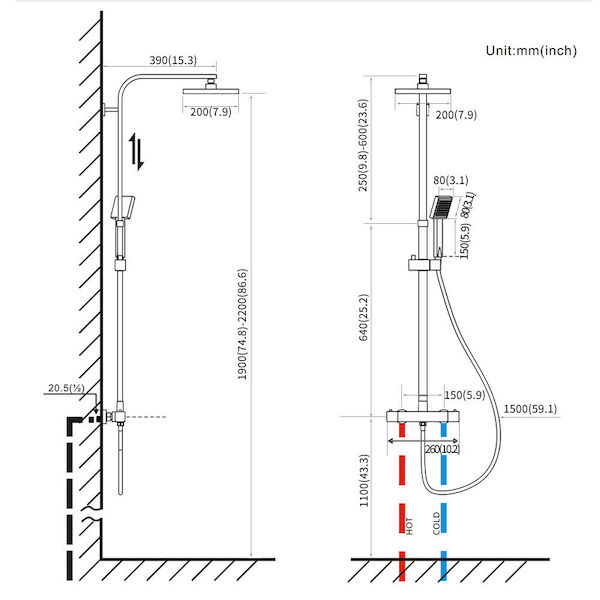 Unit:mm(inch)

390(15.3)

200(7.9)

1900(74.8)-2200(86.6)

20.5(½)

250(9.8)-600(23.6)

200(7.9)

80(3.1)

80(3.1)

150(5.9)

640(25.2)

150(5.9)

1500(59.1)

260(10.2)

1100(43.3)

HOT

COLD